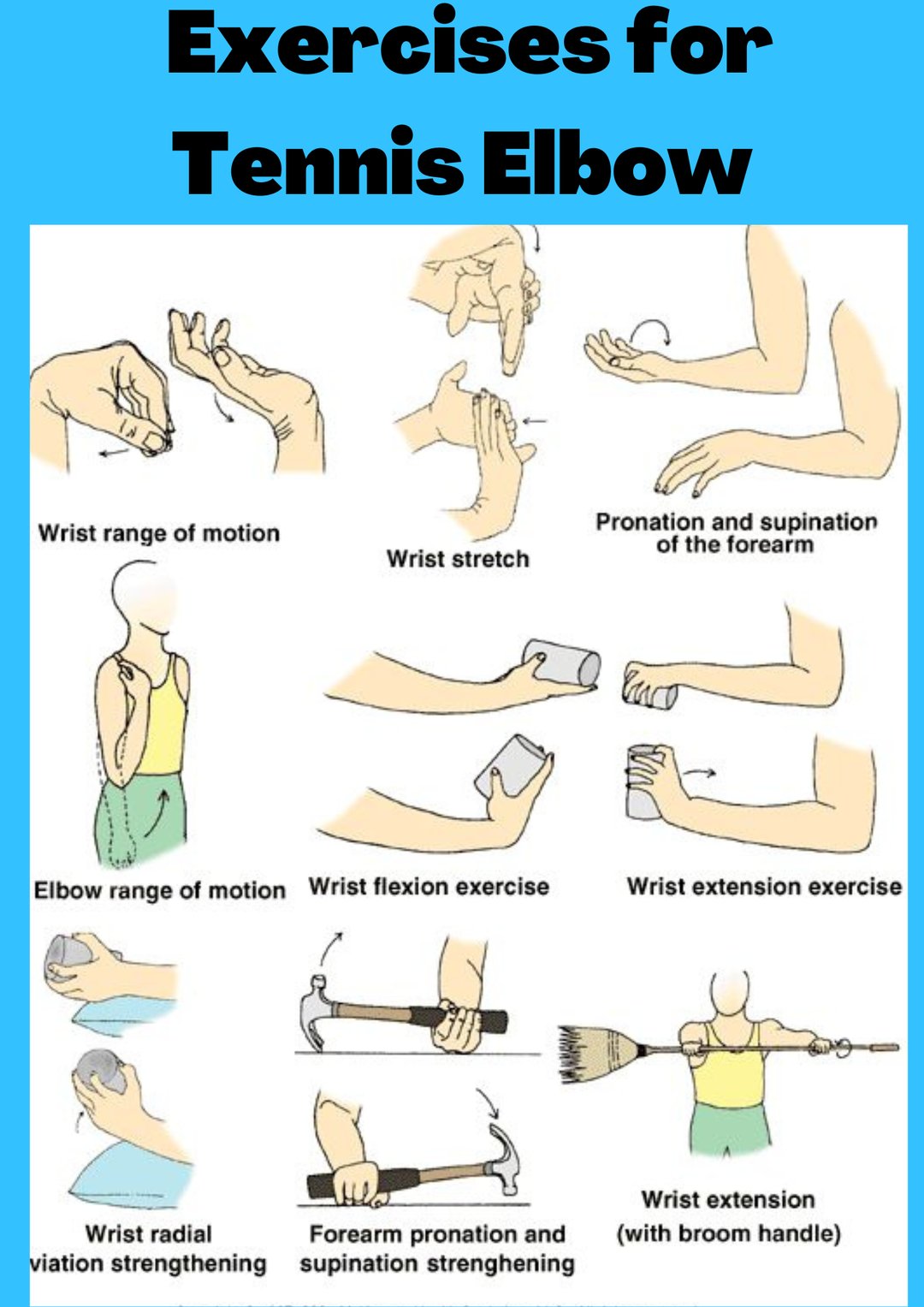 Exercises for Tennis Elbow

Wrist range of motion

Wrist stretch

Pronation and supination of the forearm

Elbow range of motion

Wrist flexion exercise

Wrist extension exercise

Wrist radial viation strengthening

Forearm pronation and supination strenghening

Wrist extension (with broom handle)